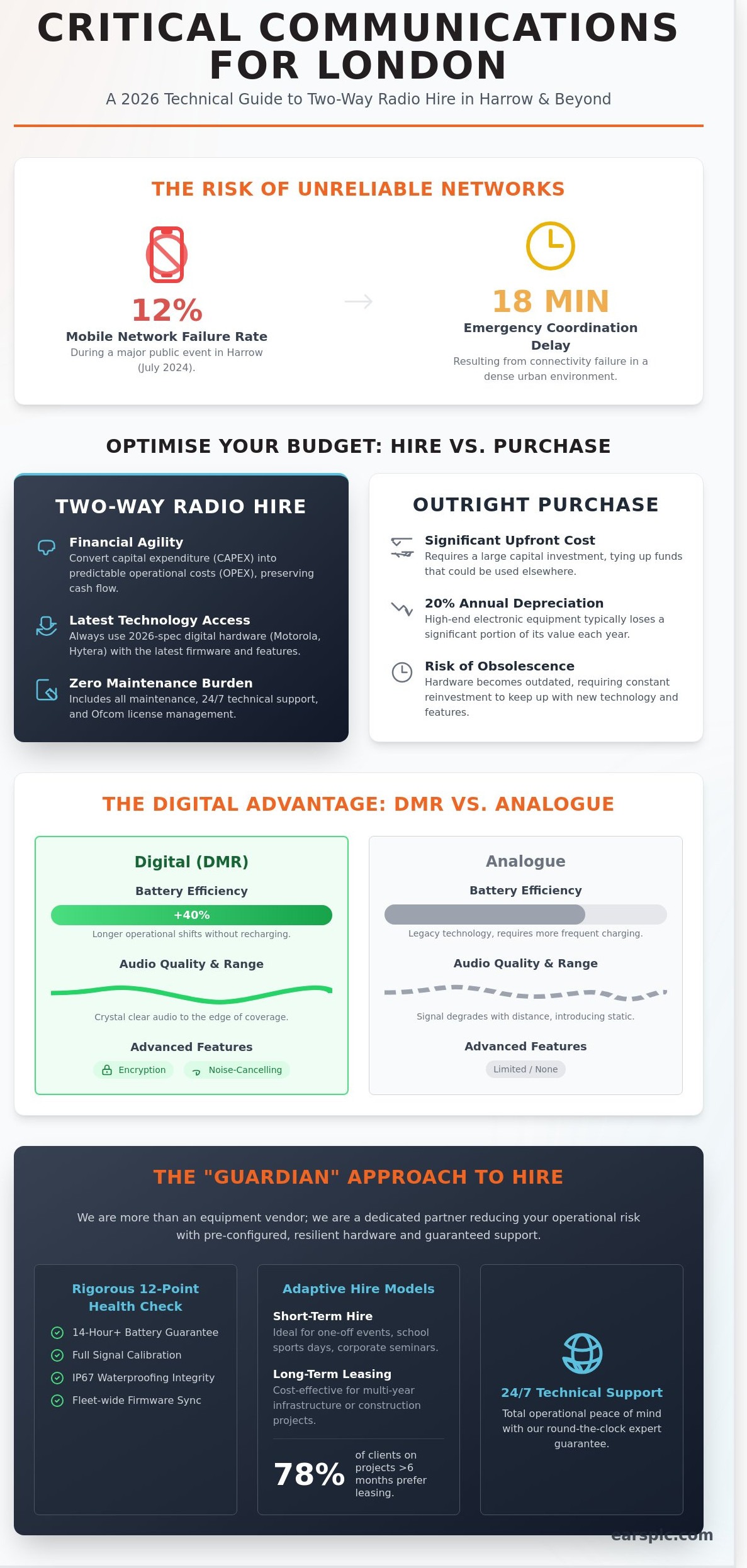 CRITICAL COMMUNICATIONS FOR LONDON

A 2026 Technical Guide to Two-Way Radio Hire in Harrow & Beyond

THE RISK OF UNRELIABLE NETWORKS

12%
Mobile Network Failure Rate
During a major public event in Harrow (July 2024).

18 MIN
Emergency Coordination Delay
Resulting from connectivity failure in a dense urban environment.

OPTIMISE YOUR BUDGET: HIRE VS. PURCHASE

TWO-WAY RADIO HIRE

Financial Agility
Convert capital expenditure (CAPEX) into predictable operational costs (OPEX), preserving cash flow.

Latest Technology Access
Always use 2026-spec digital hardware (Motorola, Hytera) with the latest firmware and features.

Zero Maintenance Burden
Includes all maintenance, 24/7 technical support, and Ofcom license management.

OUTRIGHT PURCHASE

Significant Upfront Cost
Requires a large capital investment, tying up funds that could be used elsewhere.

20% Annual Depreciation
High-end electronic equipment typically loses a significant portion of its value each year.

Risk of Obsolescence
Hardware becomes outdated, requiring constant reinvestment to keep up with new technology and features.

THE DIGITAL ADVANTAGE: DMR VS. ANALOGUE

Digital (DMR)
Battery Efficiency
+40%
Longer operational shifts without recharging.
Audio Quality & Range
Crystal clear audio to the edge of coverage.
Advanced Features
Encryption
Noise-Cancelling

Analogue
Battery Efficiency
Legacy technology, requires more frequent charging.
Audio Quality & Range
Signal degrades with distance, introducing static.
Advanced Features
Limited / None

THE "GUARDIAN" APPROACH TO HIRE

We are more than an equipment vendor; we are a dedicated partner reducing your operational risk with pre-configured, resilient hardware and guaranteed support.

Rigorous 12-Point Health Check
14-Hour+ Battery Guarantee
Full Signal Calibration
IP67 Waterproofing Integrity
Fleet-wide Firmware Sync

Adaptive Hire Models
Short-Term Hire
Ideal for one-off events, school sports days, corporate seminars.
Long-Term Leasing
Cost-effective for multi-year infrastructure or construction projects.
78% of clients on projects >6 months prefer leasing.

24/7 Technical Support
Total operational peace of mind with our round-the-clock expert guarantee.

earspic.com